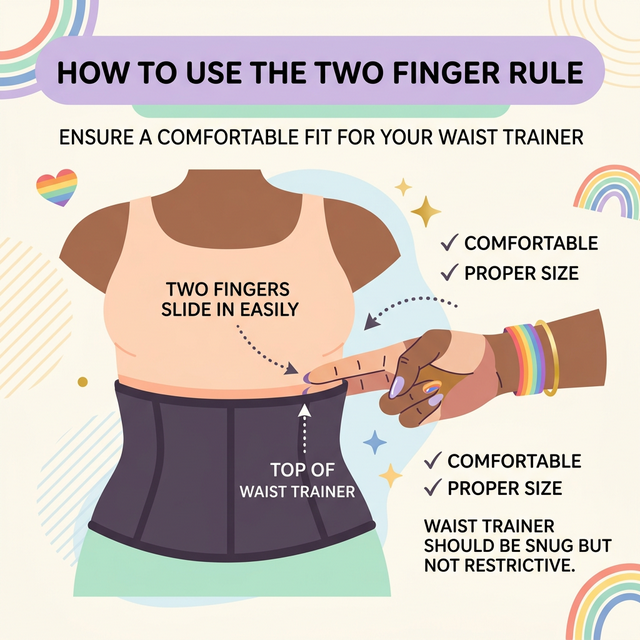 HOW TO USE THE TWO FINGER RULE

ENSURE A COMFORTABLE FIT FOR YOUR WAIST TRAINER

✓ COMFORTABLE
✓ PROPER SIZE

TWO FINGERS SLIDE IN EASILY

TOP OF WAIST TRAINER

✓ COMFORTABLE
✓ PROPER SIZE

WAIST TRAINER SHOULD BE SNUG BUT NOT RESTRICTIVE.